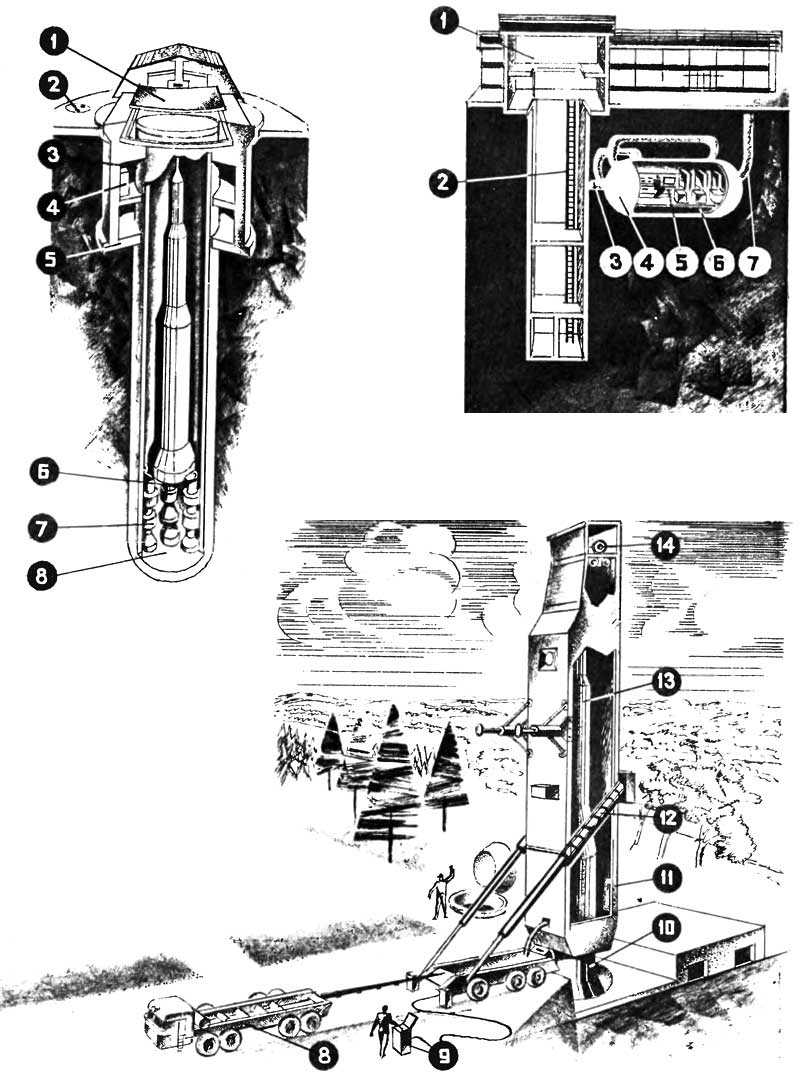 1
2
3
4
5
6
7
8

1
2
3
4
5
6
7

14
13
12
11
10
9
8